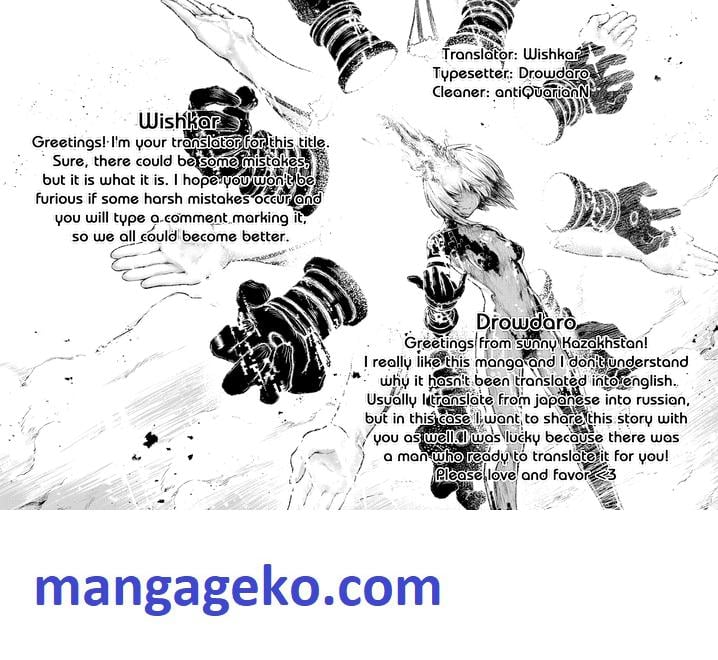 Translator: Wishkar
Typesetter: Drowdaro
Cleaner: antiQuarianN

Wishkar
Greetings! I'm your translator for this title. Sure, there could be some mistakes, but it is what it is. I hope you won't be furious if some harsh mistakes occur and you will type a comment marking it, so we all could become better.

Drowdaro
Greetings from sunny Kazakhstan! I really like this manga and I don't understand why it hasn't been translated into english. Usually I translate from japanese into russian, but in this case I want to share this story with you as well. I was lucky because there was a man who ready to translate it for you! Please love and favor <3

mangageko.com