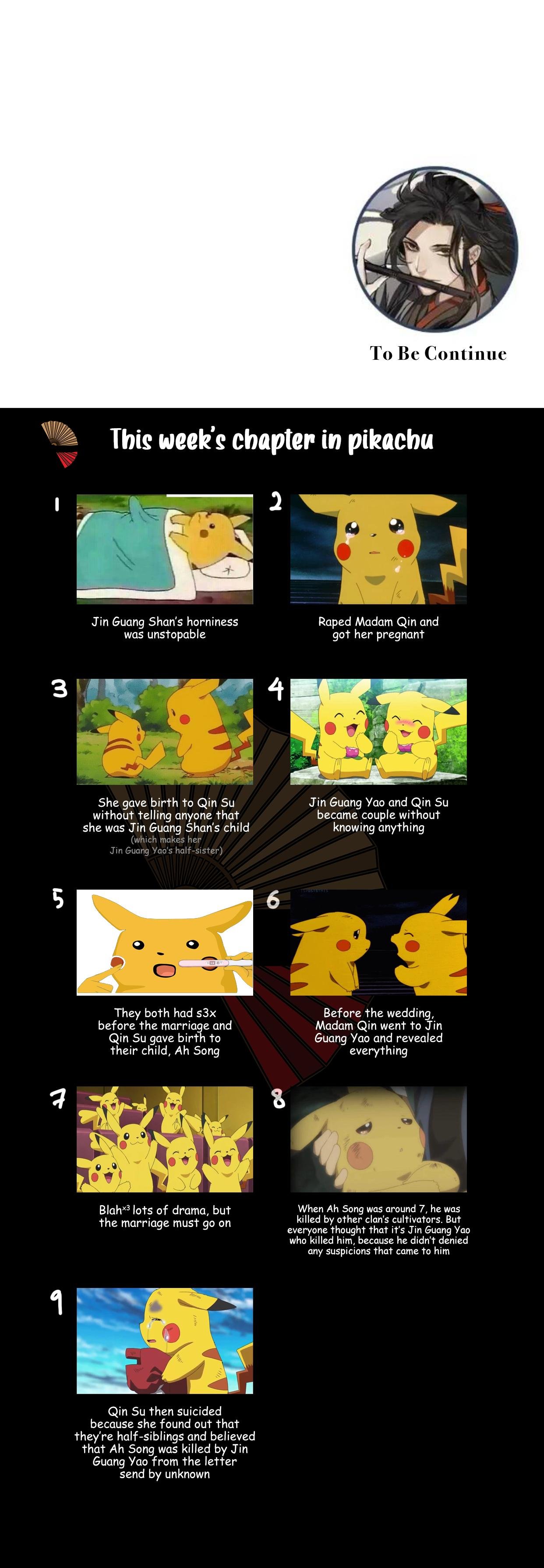 To Be Continue

This week's chapter in pikachu

1

Jin Guang Shan's horniness was unstopable

2

Raped Madam Qin and got her pregnant

3

She gave birth to Qin Su without telling anyone that she was Jin Guang Shan's child (which makes her Jin Guang Yao's half-sister)

4

Jin Guang Yao and Qin Su became couple without knowing anything

5

They both had s3x before the marriage and Qin Su gave birth to their child, Ah Song

6

Before the wedding, Madam Qin went to Jin Guang Yao and revealed everything

7

Blah$^{x3}$ lots of drama, but the marriage must go on

8

When Ah Song was around 7, he was killed by other clan's cultivators. But everyone thought that it's Jin Guang Yao who killed him, because he didn't denied any suspicions that came to him

9

Qin Su then suicided because she found out that they're half-siblings and believed that Ah Song was killed by Jin Guang Yao from the letter send by unknown