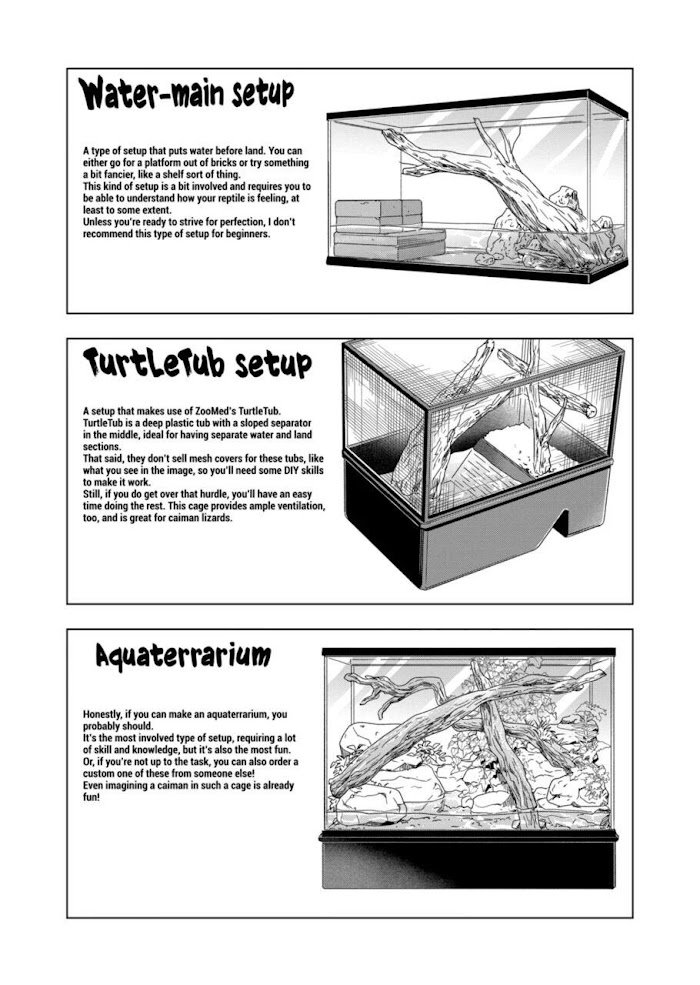 Water-main setup

A type of setup that puts water before land. You can either go for a platform out of bricks or try something a bit fancier, like a shelf sort of thing.
This kind of setup is a bit involved and requires you to be able to understand how your reptile is feeling, at least to some extent.
Unless you're ready to strive for perfection, I don't recommend this type of setup for beginners.

TurtleTub setup

A setup that makes use of ZooMed's TurtleTub.
TurtleTub is a deep plastic tub with a sloped separator in the middle, ideal for having separate water and land sections.
That said, they don't sell mesh covers for these tubs, like what you see in the image, so you'll need some DIY skills to make it work.
Still, if you do get over that hurdle, you'll have an easy time doing the rest. This cage provides ample ventilation, too, and is great for caiman lizards.

Aquaterrarium

Honestly, if you can make an aquaterrarium, you probably should.
It's the most involved type of setup, requiring a lot of skill and knowledge, but it's also the most fun.
Or, if you're not up to the task, you can also order a custom one of these from someone else!
Even imagining a caiman in such a cage is already fun!