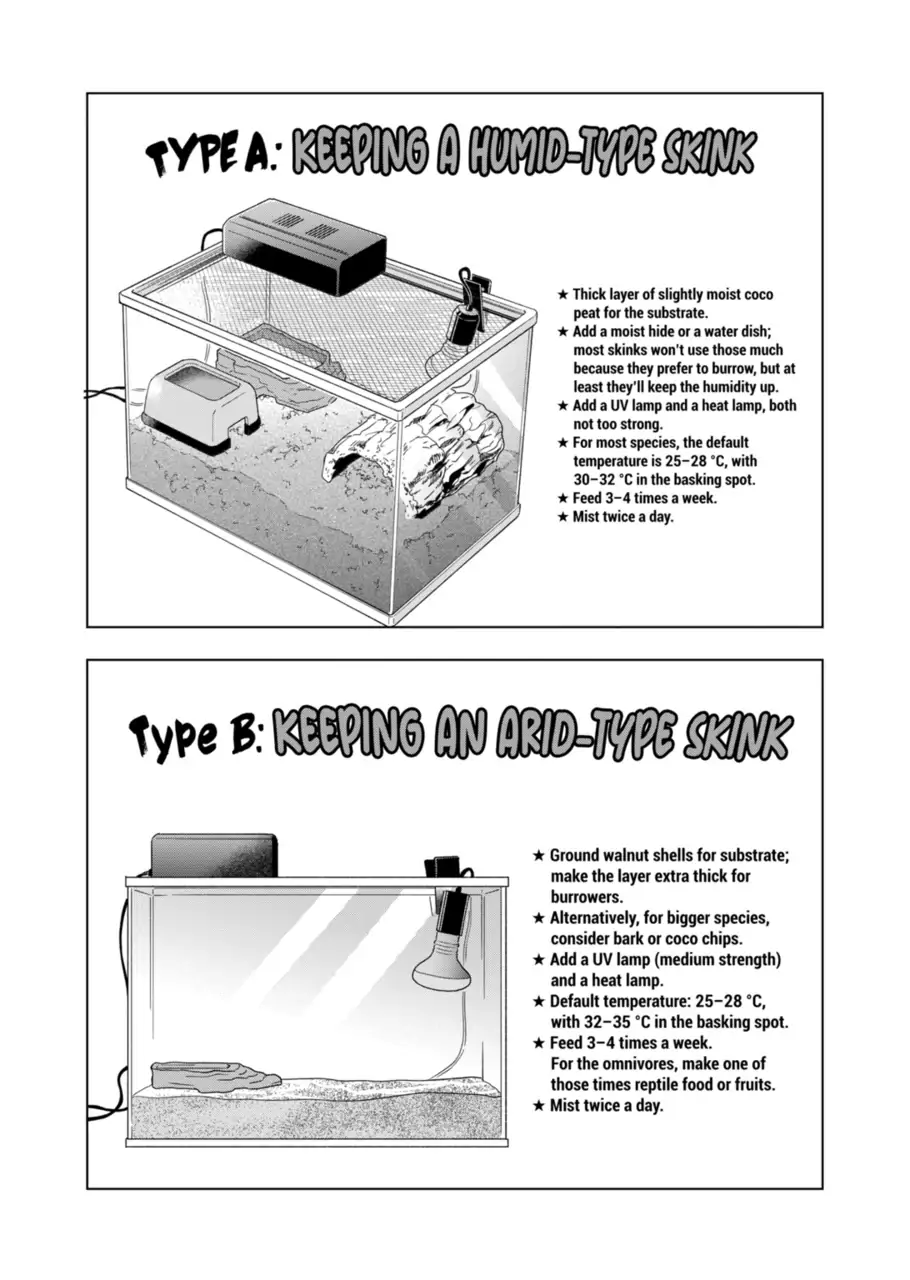 TYPE A: KEEPING A HUMID-TYPE SKINK

★ Thick layer of slightly moist coco peat for the substrate.
★ Add a moist hide or a water dish; most skinks won't use those much because they prefer to burrow, but at least they'll keep the humidity up.
★ Add a UV lamp and a heat lamp, both not too strong.
★ For most species, the default temperature is 25–28 °C, with 30–32 °C in the basking spot.
★ Feed 3–4 times a week.
★ Mist twice a day.

Type B: KEEPING AN ARID-TYPE SKINK

★ Ground walnut shells for substrate; make the layer extra thick for burrowers.
★ Alternatively, for bigger species, consider bark or coco chips.
★ Add a UV lamp (medium strength) and a heat lamp.
★ Default temperature: 25–28 °C, with 32–35 °C in the basking spot.
★ Feed 3–4 times a week. For the omnivores, make one of those times reptile food or fruits.
★ Mist twice a day.