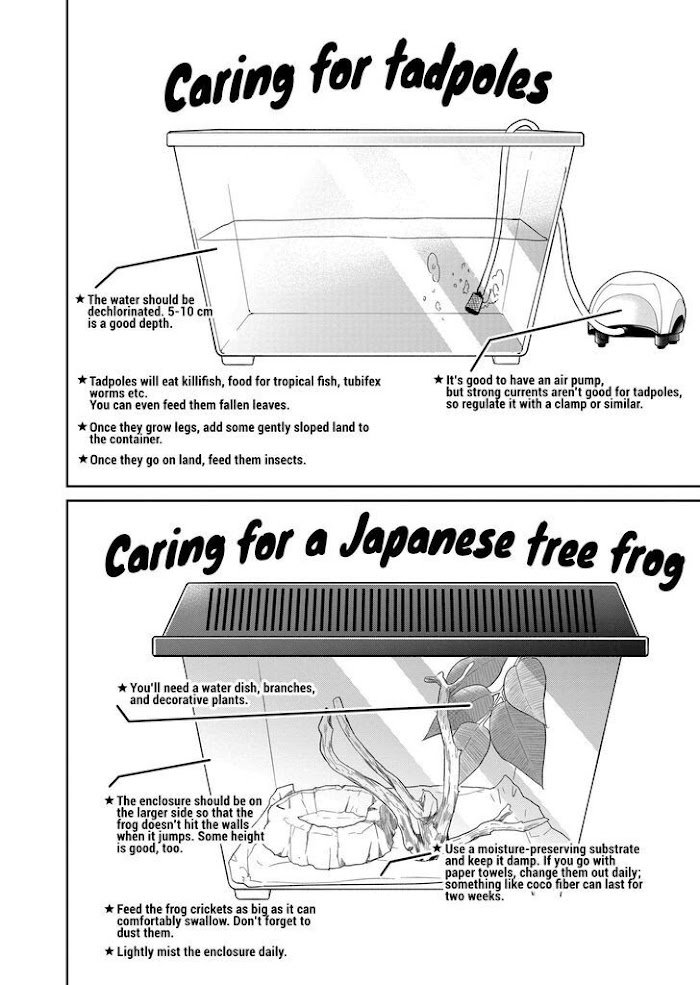 Caring for tadpoles

★ The water should be dechlorinated. 5-10 cm is a good depth.

★ Tadpoles will eat killifish, food for tropical fish, tubifex worms etc.
You can even feed them fallen leaves.

★ Once they grow legs, add some gently sloped land to the container.

★ Once they go on land, feed them insects.

★ It's good to have an air pump, but strong currents aren't good for tadpoles, so regulate it with a clamp or similar.

Caring for a Japanese tree frog

★ You'll need a water dish, branches, and decorative plants.

★ The enclosure should be on the larger side so that the frog doesn't hit the walls when it jumps. Some height is good, too.

★ Use a moisture-preserving substrate and keep it damp. If you go with paper towels, change them out daily; something like coco fiber can last for two weeks.

★ Feed the frog crickets as big as it can comfortably swallow. Don't forget to dust them.

★ Lightly mist the enclosure daily.