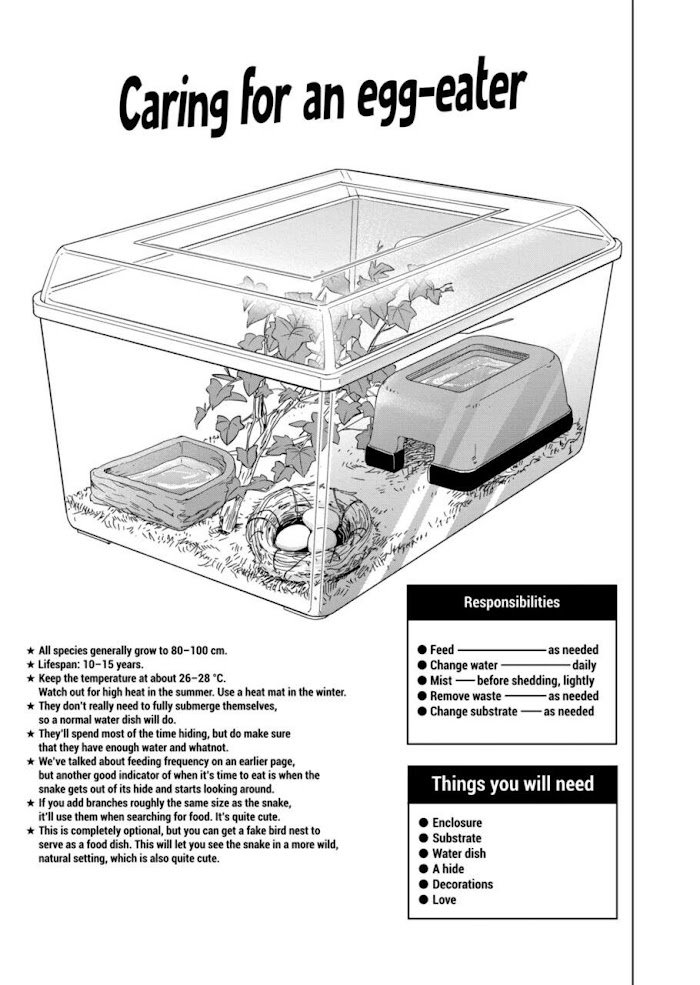 Caring for an egg-eater

★ All species generally grow to 80–100 cm.
★ Lifespan: 10–15 years.
★ Keep the temperature at about 26–28 °C. Watch out for high heat in the summer. Use a heat mat in the winter.
★ They don't really need to fully submerge themselves, so a normal water dish will do.
★ They'll spend most of the time hiding, but do make sure that they have enough water and whatnot.
★ We've talked about feeding frequency on an earlier page, but another good indicator of when it's time to eat is when the snake gets out of its hide and starts looking around.
★ If you add branches roughly the same size as the snake, it'll use them when searching for food. It's quite cute.
★ This is completely optional, but you can get a fake bird nest to serve as a food dish. This will let you see the snake in a more wild, natural setting, which is also quite cute.

Responsibilities

● Feed —— as needed
● Change water —— daily
● Mist —— before shedding, lightly
● Remove waste —— as needed
● Change substrate —— as needed

Things you will need

● Enclosure
● Substrate
● Water dish
● A hide
● Decorations
● Love