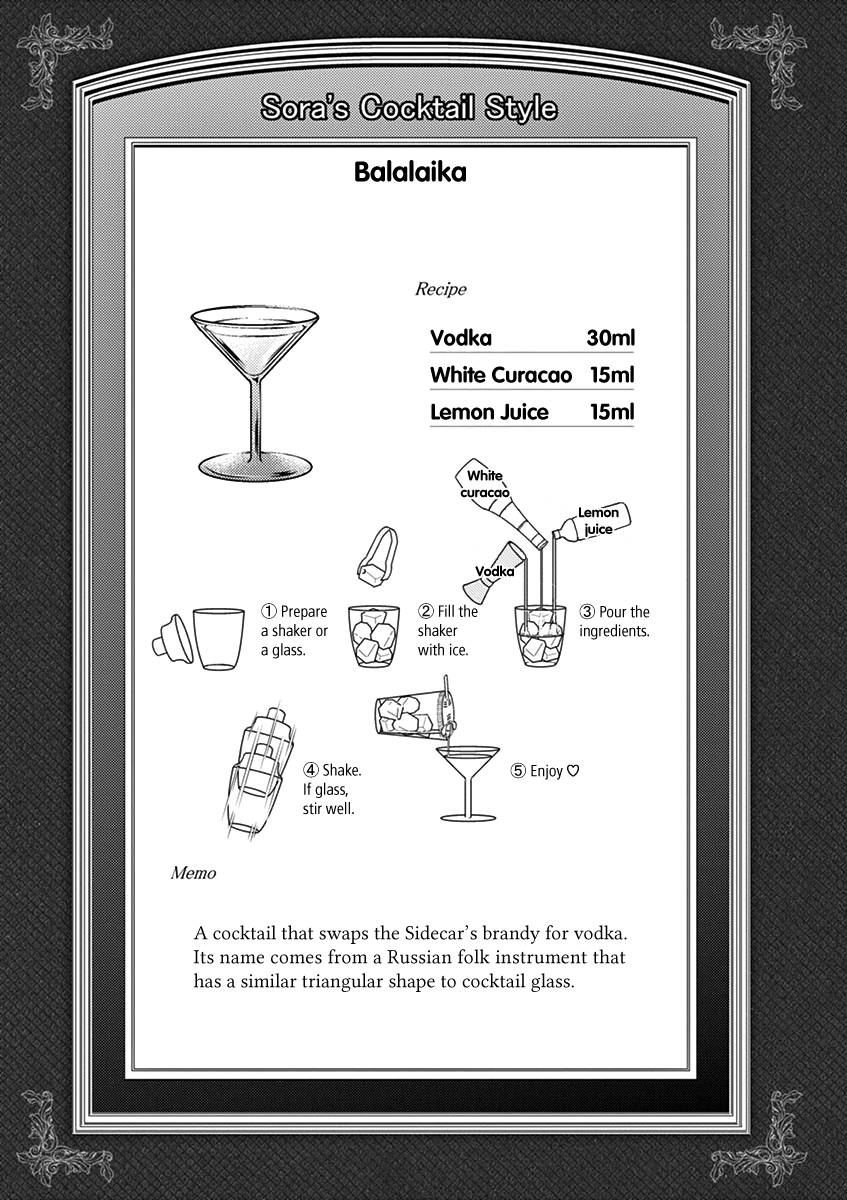 Sora's Cocktail Style

Balalaika

Recipe

| Vodka | 30ml |
|---|---|
| White Curacao | 15ml |
| Lemon Juice | 15ml |

White curacao

Lemon juice

Vodka

① Prepare a shaker or a glass.

② Fill the shaker with ice.

③ Pour the ingredients.

④ Shake. If glass, stir well.

⑤ Enjoy ♡

Memo

A cocktail that swaps the Sidecar's brandy for vodka. Its name comes from a Russian folk instrument that has a similar triangular shape to cocktail glass.