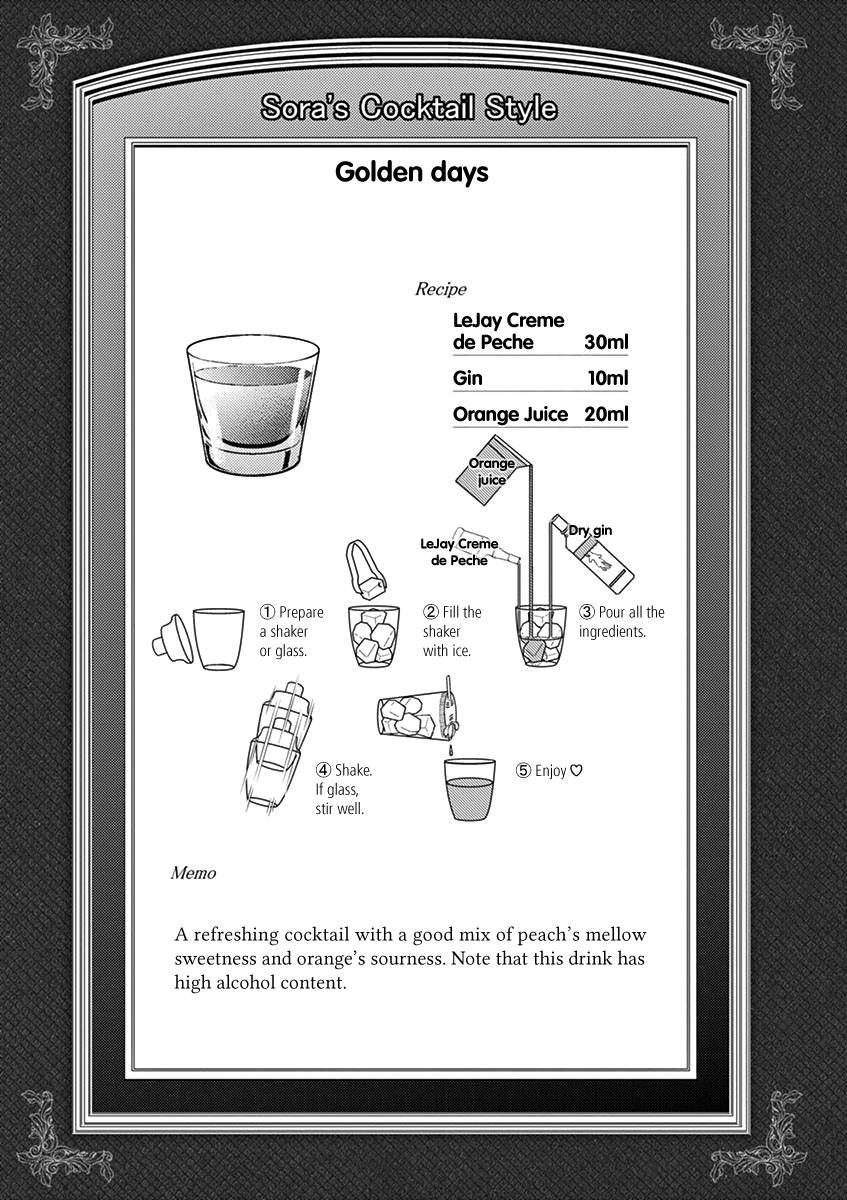 Sora's Cocktail Style

Golden days

Recipe

| LeJay Creme de Peche | 30ml |
|---|---|
| Gin | 10ml |
| Orange Juice | 20ml |

Orange juice

LeJay Creme de Peche

Dry gin

① Prepare a shaker or glass.

② Fill the shaker with ice.

③ Pour all the ingredients.

④ Shake. If glass, stir well.

⑤ Enjoy ♡

Memo

A refreshing cocktail with a good mix of peach's mellow sweetness and orange's sourness. Note that this drink has high alcohol content.