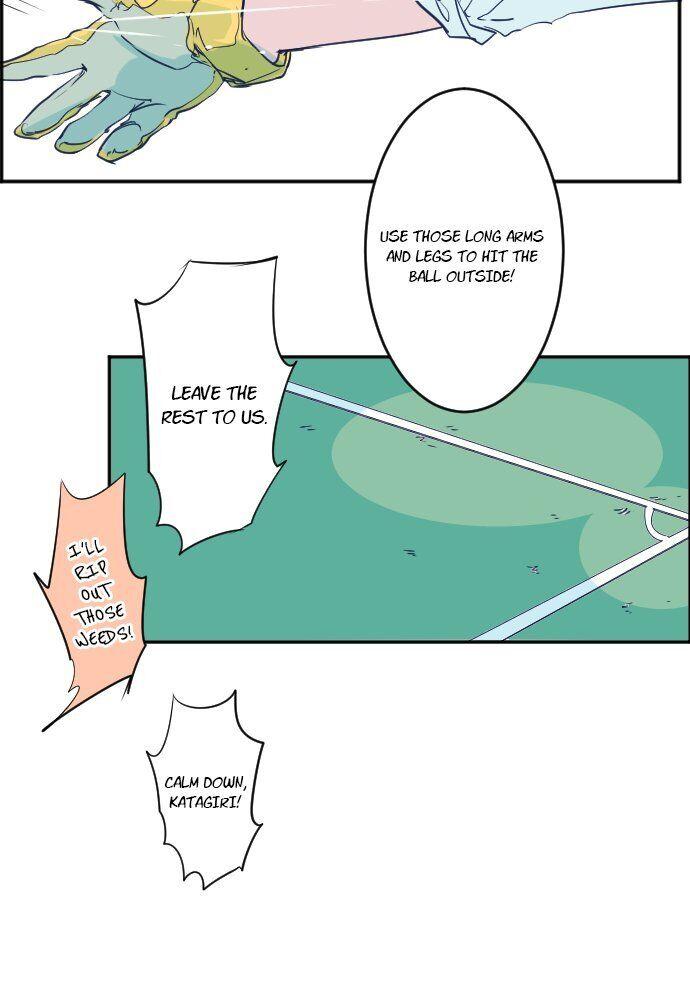 USE THOSE LONG ARMS AND LEGS TO HIT THE BALL OUTSIDE!

LEAVE THE REST TO US.

I'LL RIP OUT THOSE WEEDS!

CALM DOWN, KATAGIRI!