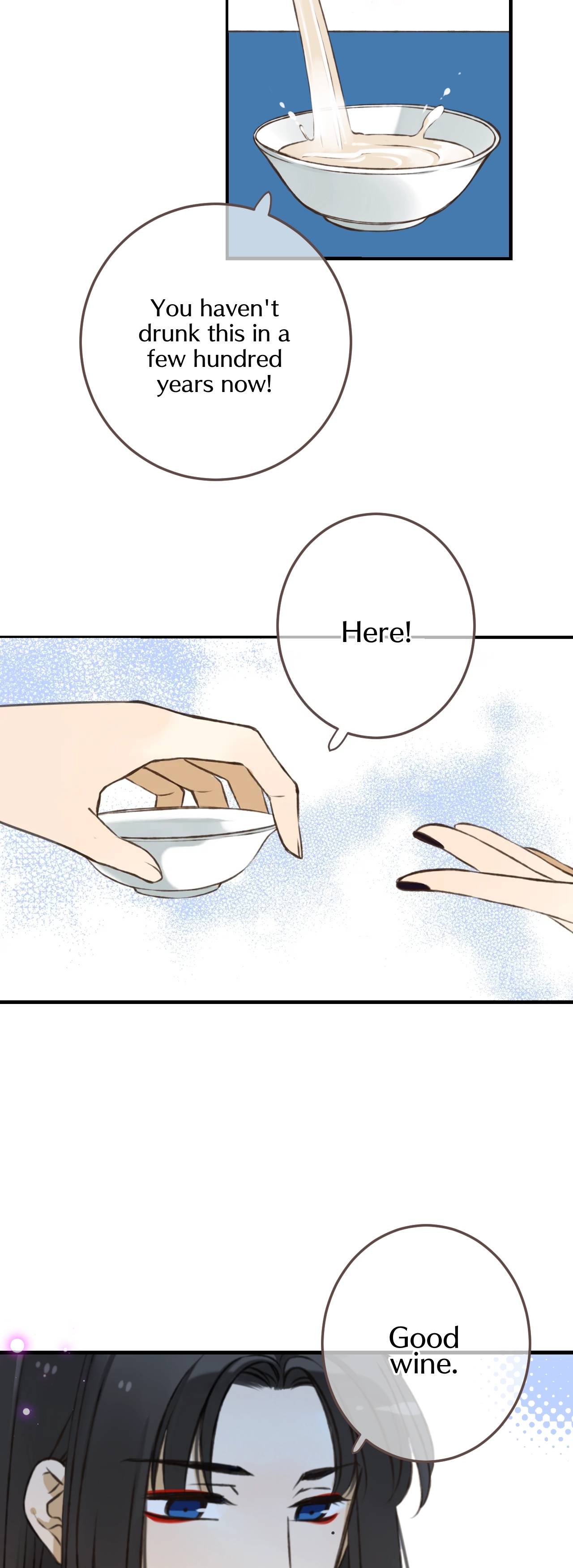 You haven't drunk this in a few hundred years now!

Here!

Good wine.